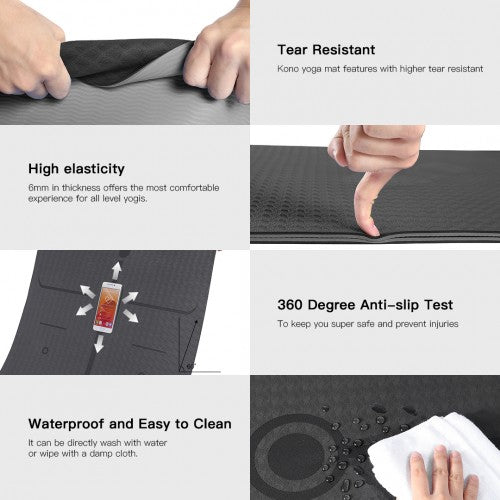 Tear Resistant

Kono yoga mat features with higher tear resistant

High elasticity

6mm in thickness offers the most comfortable experience for all level yogis.

360 Degree Anti-slip Test

To keep you super safe and prevent injuries

Waterproof and Easy to Clean

It can be directly wash with water or wipe with a damp cloth.