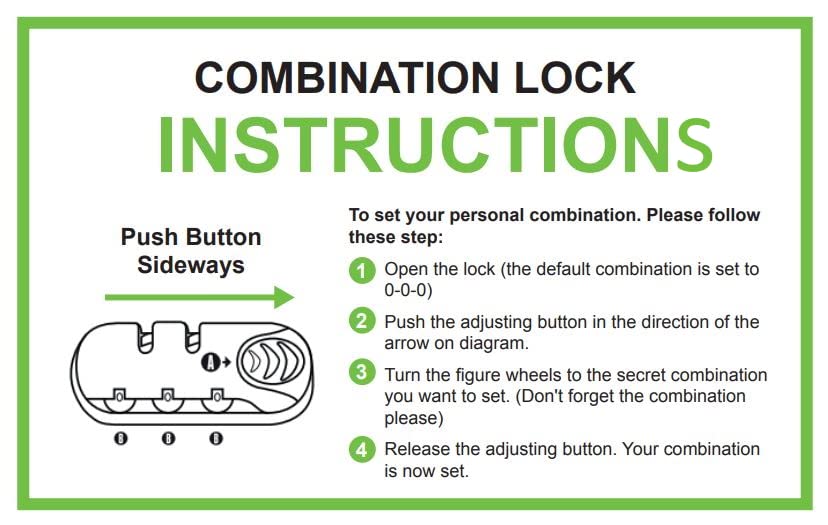 COMBINATION LOCK
INSTRUCTIONS

Push Button Sideways

A

B B B

To set your personal combination. Please follow these step:

1 Open the lock (the default combination is set to 0-0-0)

2 Push the adjusting button in the direction of the arrow on diagram.

3 Turn the figure wheels to the secret combination you want to set. (Don't forget the combination please)

4 Release the adjusting button. Your combination is now set.