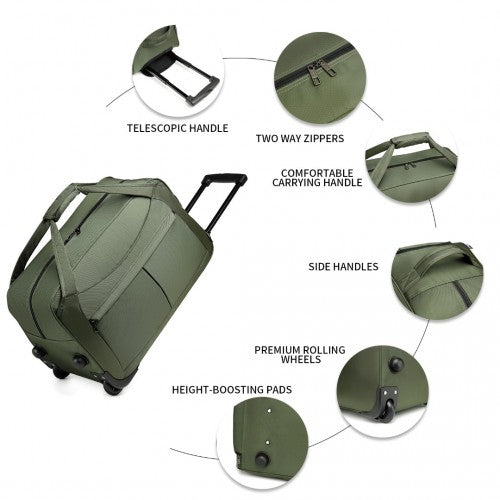 TELESCOPIC HANDLE

TWO WAY ZIPPERS

COMFORTABLE CARRYING HANDLE

SIDE HANDLES

PREMIUM ROLLING WHEELS

HEIGHT-BOOSTING PADS