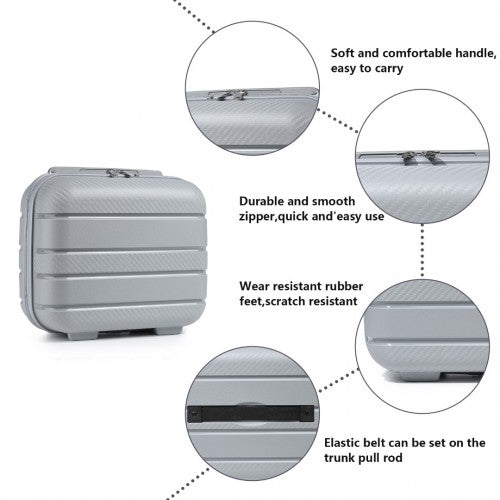 Soft and comfortable handle, easy to carry

Durable and smooth zipper,quick and'easy use

Wear resistant rubber feet,scratch resistant

Elastic belt can be set on the trunk pull rod